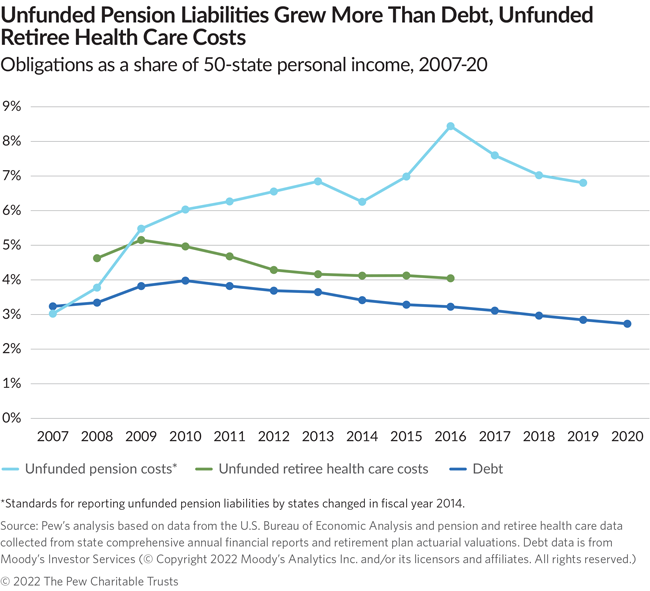 Unfunded Pension Liabilities Grew More Than Debt, Unfunded Retiree Health Care Costs

Obligations as a share of 50-state personal income, 2007-20

9%
8%
7%
6%
5%
4%
3%
2%
1%
0%

2007 2008 2009 2010 2011 2012 2013 2014 2015 2016 2017 2018 2019 2020

Unfunded pension costs*
Unfunded retiree health care costs
Debt

*Standards for reporting unfunded pension liabilities by states changed in fiscal year 2014.

Source: Pew's analysis based on data from the U.S. Bureau of Economic Analysis and pension and retiree health care data collected from state comprehensive annual financial reports and retirement plan actuarial valuations. Debt data is from Moody's Investor Services (© Copyright 2022 Moody's Analytics Inc. and/or its licensors and affiliates. All rights reserved.)

© 2022 The Pew Charitable Trusts